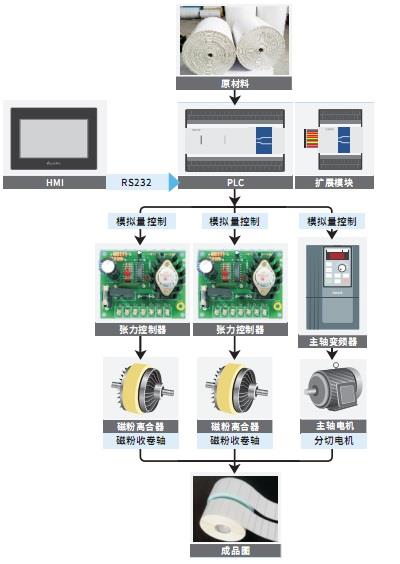 原材料

HMI

RS232

PLC

扩展模块

模拟量控制

模拟量控制

模拟量控制

张力控制器

张力控制器

主轴变频器

磁粉离合器

磁粉收卷轴

磁粉离合器

磁粉收卷轴

主轴电机

分切电机

成品图